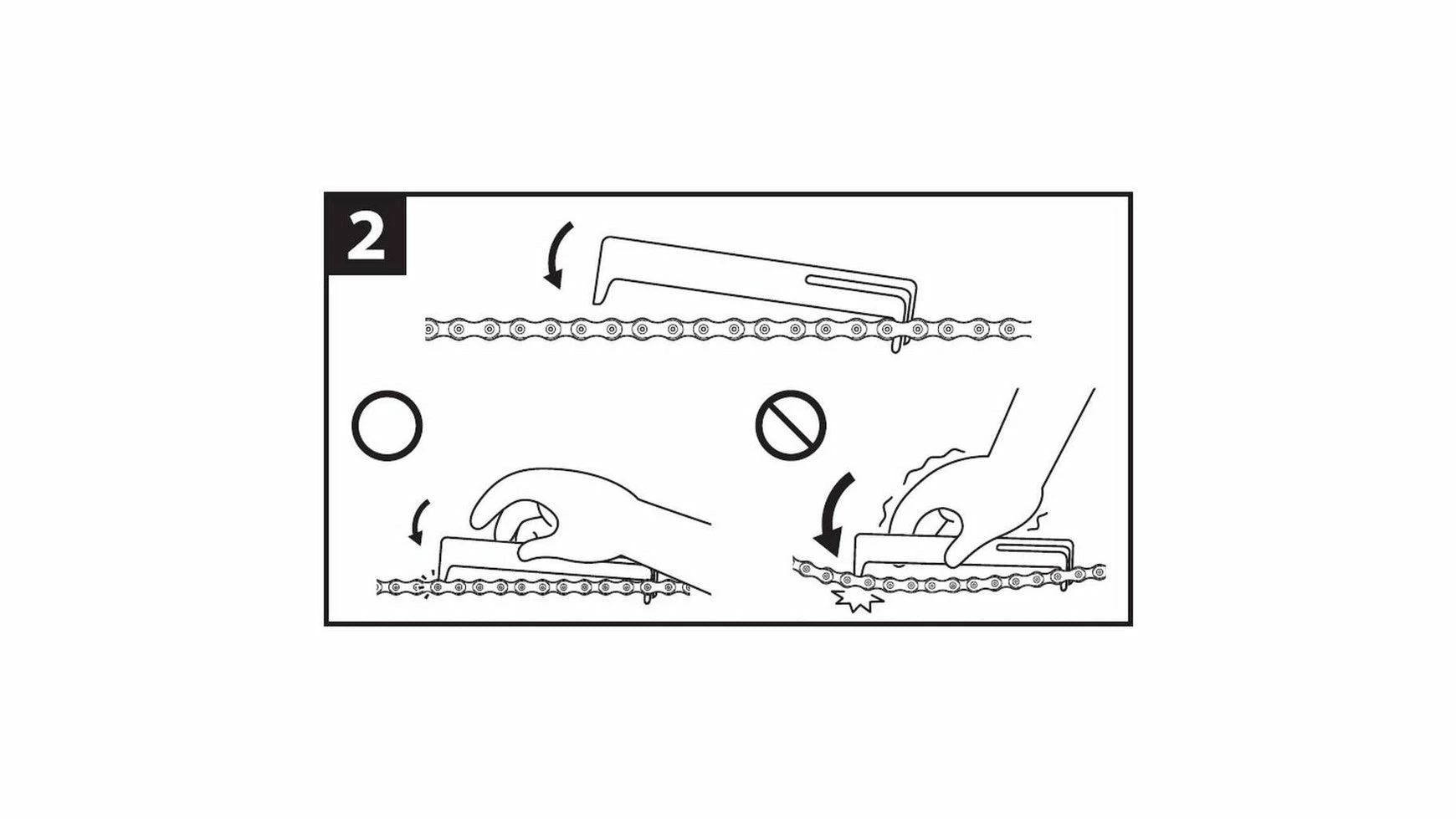 2