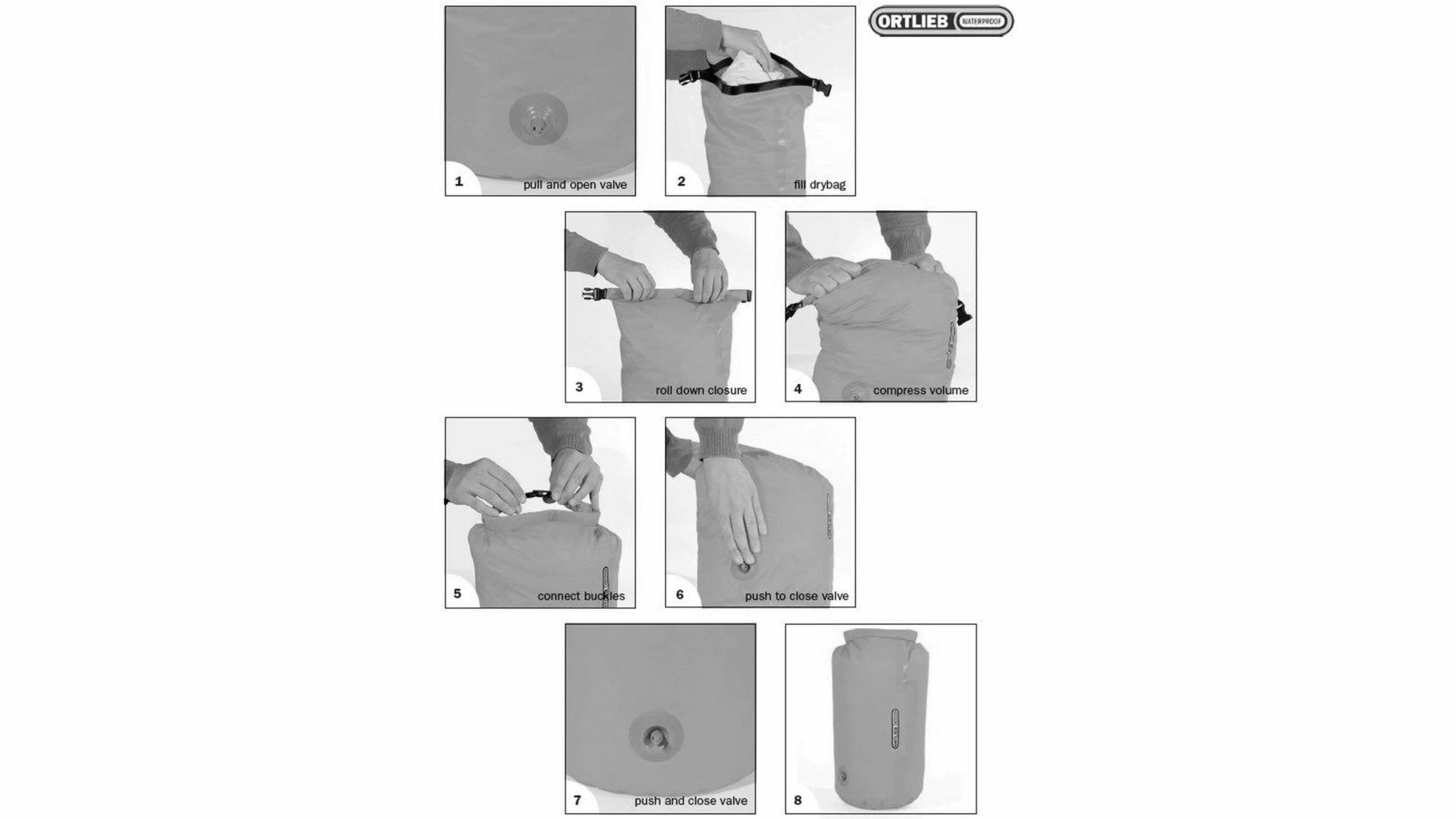 ORTLIEB WATERPROOF

1 pull and open valve

2 fill drybag

3 roll down closure

4 compress volume

5 connect buckles

6 push to close valve

7 push and close valve

8